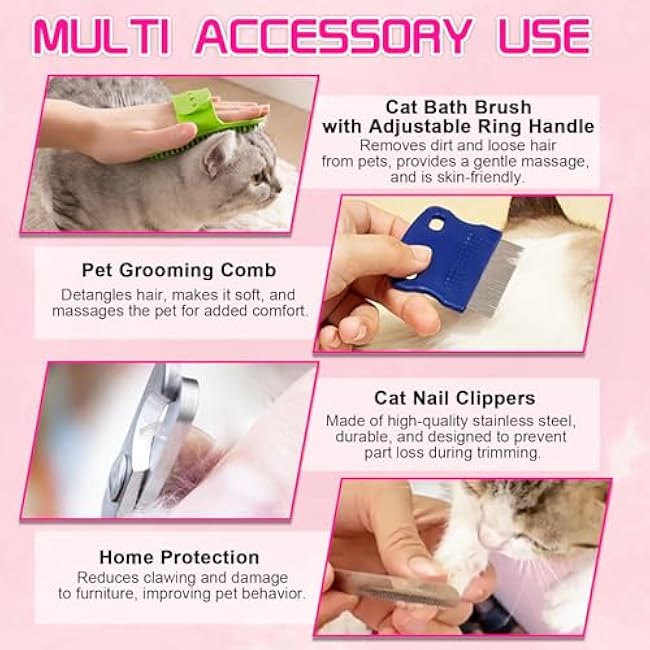 MULTI ACCESSORY USE

Cat Bath Brush with Adjustable Ring Handle

Removes dirt and loose hair from pets, provides a gentle massage, and is skin-friendly.

Pet Grooming Comb

Detangles hair, makes it soft, and massages the pet for added comfort.

Cat Nail Clippers

Made of high-quality stainless steel, durable, and designed to prevent part loss during trimming.

Home Protection

Reduces clawing and damage to furniture, improving pet behavior.