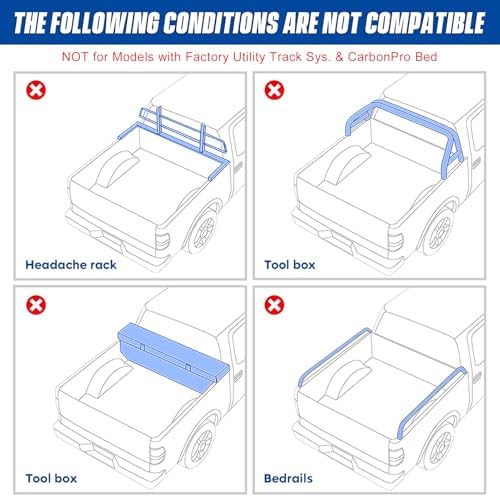 THE FOLLOWING CONDITIONS ARE NOT COMPATIBLE

NOT for Models with Factory Utility Track Sys. & CarbonPro Bed

Headache rack

Tool box

Tool box

Bedrails