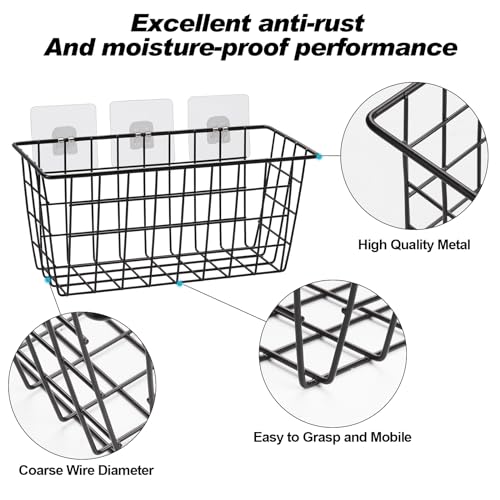 Excellent anti-rust
And moisture-proof performance

High Quality Metal

Easy to Grasp and Mobile

Coarse Wire Diameter