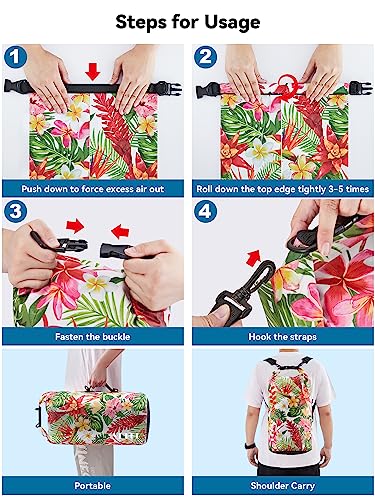 Steps for Usage

1

Push down to force excess air out

2

Roll down the top edge tightly 3-5 times

3

Fasten the buckle

4

Hook the straps

Portable

Shoulder Carry