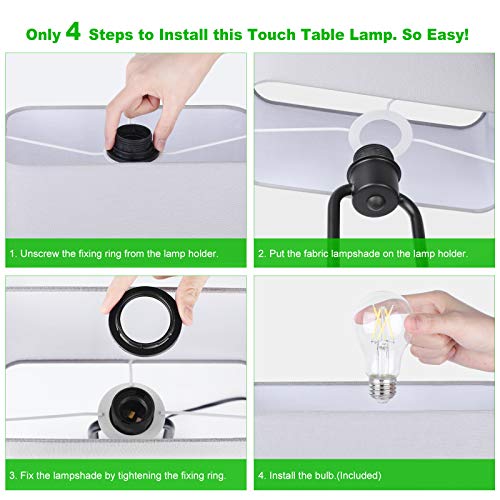 Only 4 Steps to Install this Touch Table Lamp. So Easy!

1. Unscrew the fixing ring from the lamp holder.

2. Put the fabric lampshade on the lamp holder.

3. Fix the lampshade by tightening the fixing ring.

4. Install the bulb.(Included)