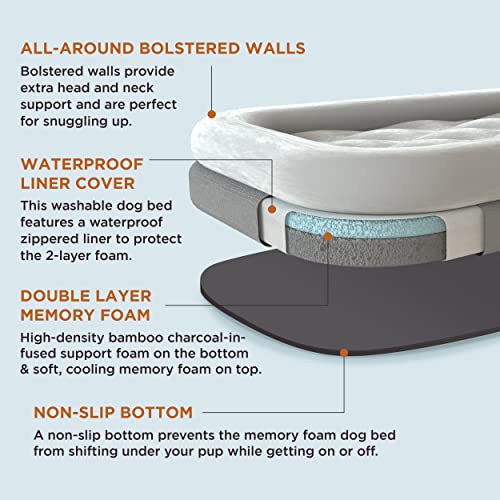 ALL-AROUND BOLSTERED WALLS

Bolstered walls provide extra head and neck support and are perfect for snuggling up.

WATERPROOF LINER COVER

This washable dog bed features a waterproof zippered liner to protect the 2-layer foam.

DOUBLE LAYER MEMORY FOAM

High-density bamboo charcoal-infused support foam on the bottom & soft, cooling memory foam on top.

NON-SLIP BOTTOM

A non-slip bottom prevents the memory foam dog bed from shifting under your pup while getting on or off.