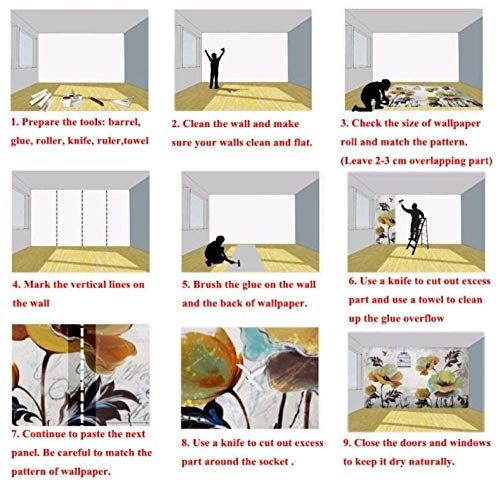 1. Prepare the tools: barrel, glue, roller, knife, ruler,towel

2. Clean the wall and make sure your walls clean and flat.

3. Check the size of wallpaper roll and match the pattern. (Leave 2-3 cm overlapping part)

4. Mark the vertical lines on the wall

5. Brush the glue on the wall and the back of wallpaper.

6. Use a knife to cut out excess part and use a towel to clean up the glue overflow

7. Continue to paste the next panel. Be careful to match the pattern of wallpaper.

8. Use a knife to cut out excess part around the socket .

9. Close the doors and windows to keep it dry naturally.