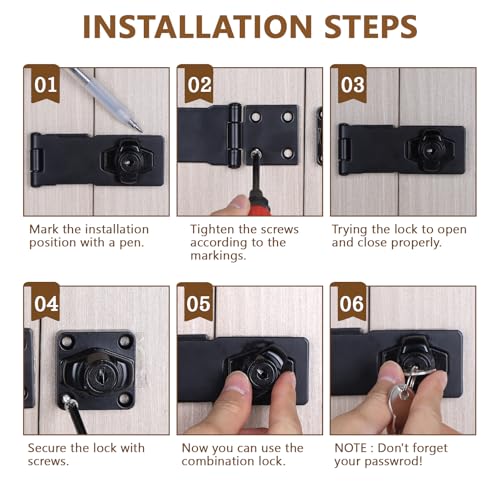 INSTALLATION STEPS

01

Mark the installation position with a pen.

02

Tighten the screws according to the markings.

03

Trying the lock to open and close properly.

04

Secure the lock with screws.

05

Now you can use the combination lock.

06

NOTE : Don't forget your passwrod!