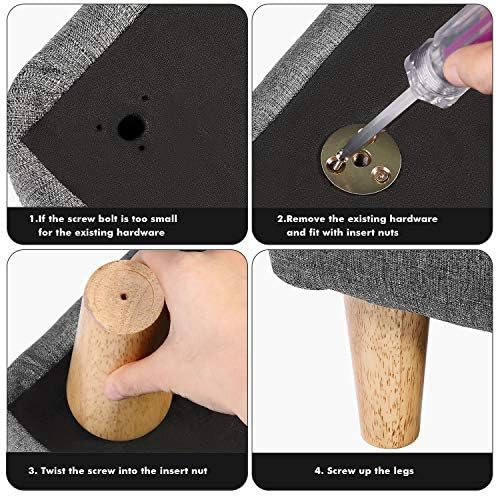 1.If the screw bolt is too small for the existing hardware

2.Remove the existing hardware and fit with insert nuts

3. Twist the screw into the insert nut

4. Screw up the legs