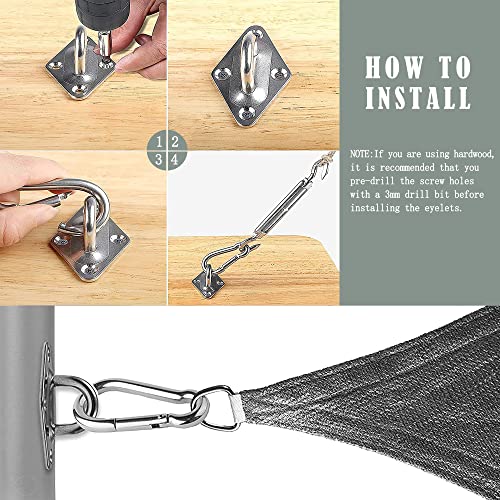 1 2
3 4

HOW TO INSTALL

NOTE:If you are using hardwood, it is recommended that you pre-drill the screw holes with a 3mm drill bit before installing the eyelets.