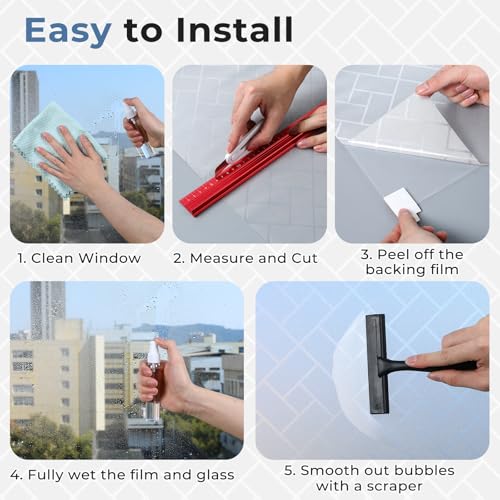 Easy to Install

1. Clean Window

2. Measure and Cut

3. Peel off the backing film

4. Fully wet the film and glass

5. Smooth out bubbles with a scraper