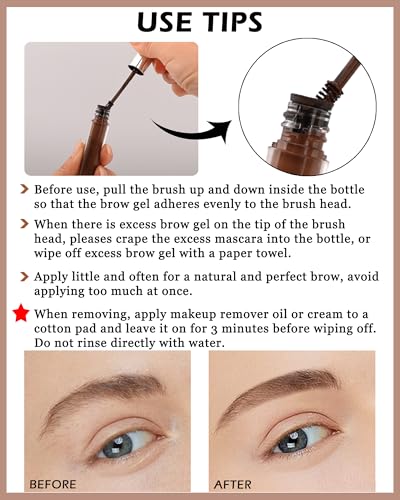 USE TIPS

Before use, pull the brush up and down inside the bottle so that the brow gel adheres evenly to the brush head.

When there is excess brow gel on the tip of the brush head, pleases crape the excess mascara into the bottle, or wipe off excess brow gel with a paper towel.

Apply little and often for a natural and perfect brow, avoid applying too much at once.

When removing, apply makeup remover oil or cream to a cotton pad and leave it on for 3 minutes before wiping off. Do not rinse directly with water.

BEFORE

AFTER