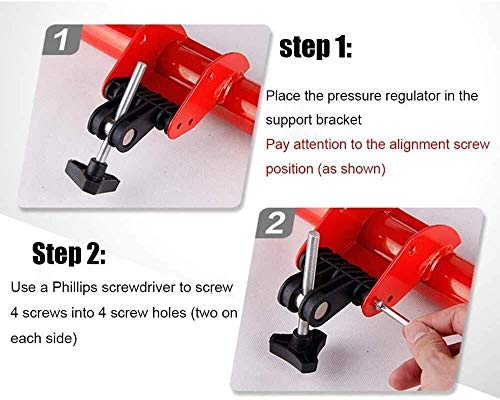 1

step 1:

Place the pressure regulator in the support bracket

Pay attention to the alignment screw position (as shown)

2

Step 2:

Use a Phillips screwdriver to screw 4 screws into 4 screw holes (two on each side)