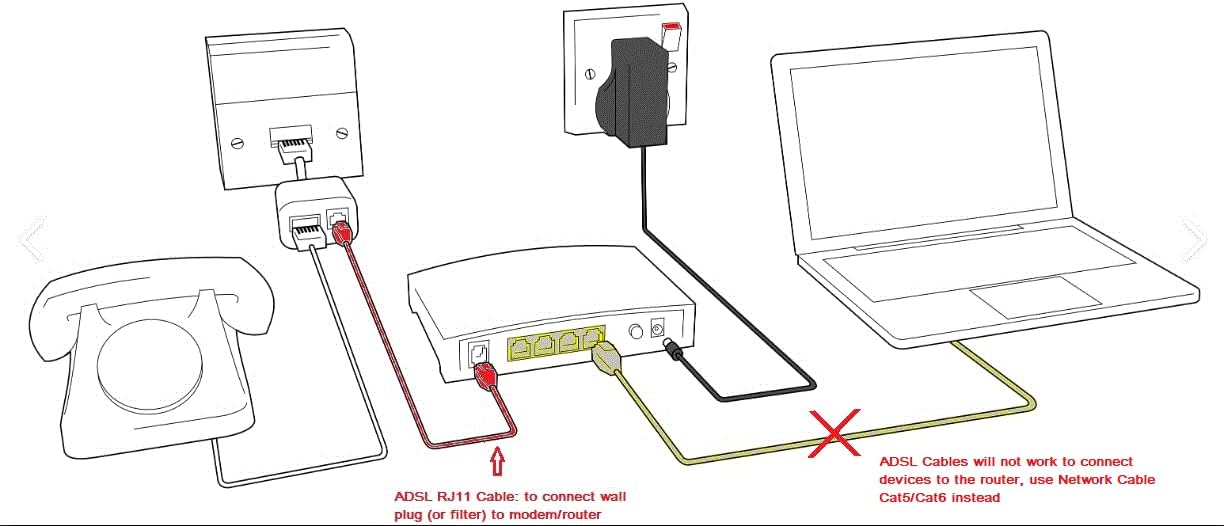 ADSL RJ11 Cable: to connect wall plug (or filter) to modem/router

ADSL Cables will not work to connect devices to the router, use Network Cable Cat5/Cat6 instead