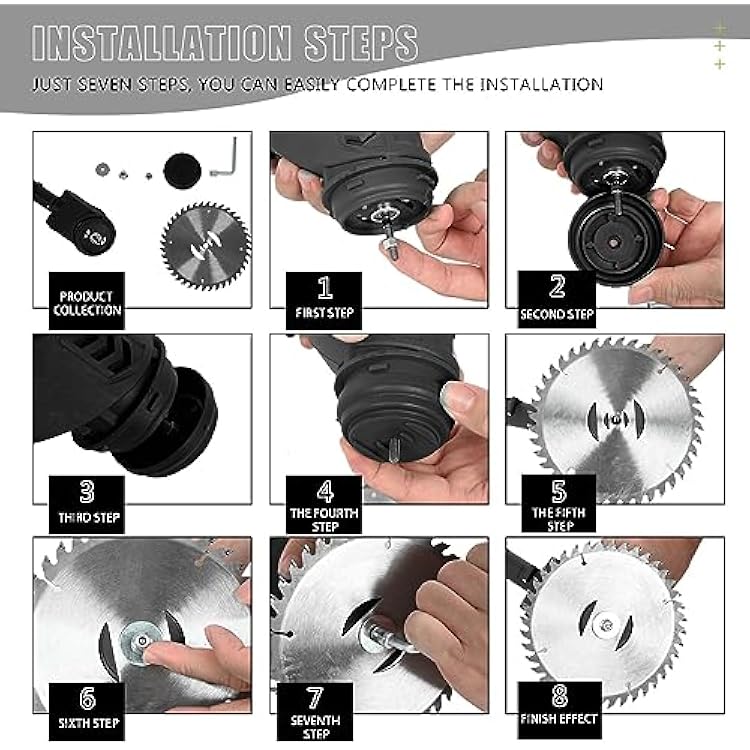 INSTALLATION STEPS

JUST SEVEN STEPS, YOU CAN EASILY COMPLETE THE INSTALLATION

PRODUCT COLLECTION

1
FIRST STEP

2
SECOND STEP

3
THIRD STEP

4
THE FOURTH STEP

5
THE FIFTH STEP

6
SIXTH STEP

7
SEVENTH STEP

8
FINISH EFFECT