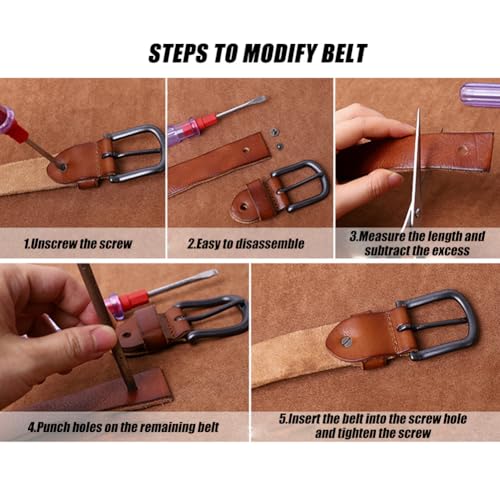 STEPS TO MODIFY BELT

1.Unscrew the screw

2.Easy to disassemble

3.Measure the length and subtract the excess

4.Punch holes on the remaining belt

5.Insert the belt into the screw hole and tighten the screw