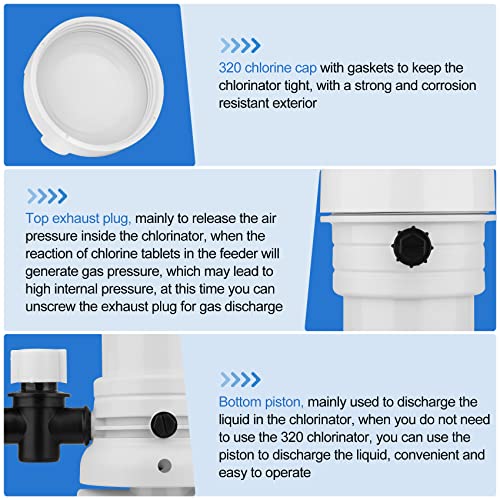 320 chlorine cap with gaskets to keep the chlorinator tight, with a strong and corrosion resistant exterior

Top exhaust plug, mainly to release the air pressure inside the chlorinator, when the reaction of chlorine tablets in the feeder will generate gas pressure, which may lead to high internal pressure, at this time you can unscrew the exhaust plug for gas discharge

Bottom piston, mainly used to discharge the liquid in the chlorinator, when you do not need to use the 320 chlorinator, you can use the piston to discharge the liquid, convenient and easy to operate