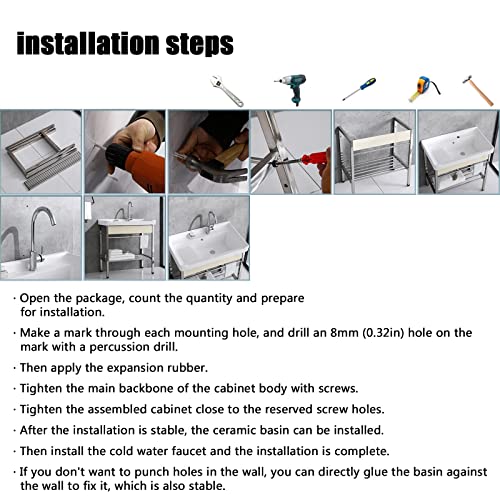 installation steps

· Open the package, count the quantity and prepare for installation.

· Make a mark through each mounting hole, and drill an 8mm (0.32in) hole on the mark with a percussion drill.

· Then apply the expansion rubber.

· Tighten the main backbone of the cabinet body with screws.

· Tighten the assembled cabinet close to the reserved screw holes.

· After the installation is stable, the ceramic basin can be installed.

· Then install the cold water faucet and the installation is complete.

· If you don't want to punch holes in the wall, you can directly glue the basin against the wall to fix it, which is also stable.