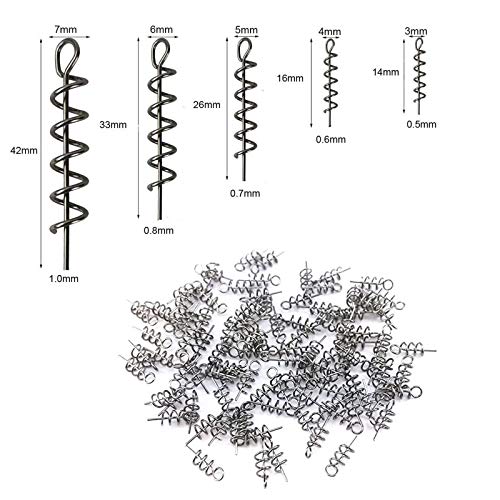 7mm
42mm
1.0mm

6mm
33mm
0.8mm

5mm
26mm
0.7mm

4mm
16mm
0.6mm

3mm
14mm
0.5mm