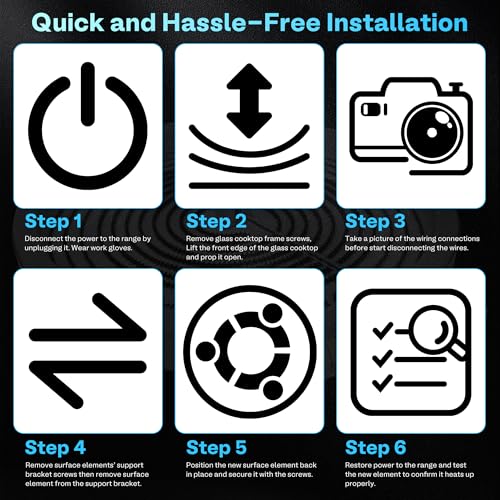 Quick and Hassle-Free Installation

Step 1
Disconnect the power to the range by unplugging it. Wear work gloves.

Step 2
Remove glass cooktop frame screws, Lift the front edge of the glass cooktop and prop it open.

Step 3
Take a picture of the wiring connections before start disconnecting the wires.

Step 4
Remove surface elements' support bracket screws then remove surface element from the support bracket.

Step 5
Position the new surface element back in place and secure it with the screws.

Step 6
Restore power to the range and test the new element to confirm it heats up properly.