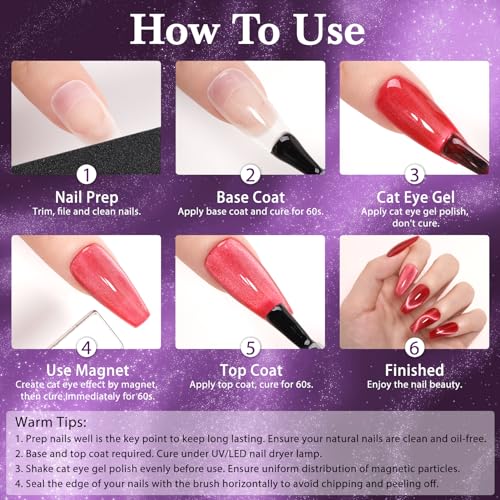 How To Use

1
Nail Prep
Trim, file and clean nails.

2
Base Coat
Apply base coat and cure for 60s.

3
Cat Eye Gel
Apply cat eye gel polish, don't cure.

4
Use Magnet
Create cat eye effect by magnet, then cure immediately for 60s.

5
Top Coat
Apply top coat, cure for 60s.

6
Finished
Enjoy the nail beauty.

Warm Tips:
1. Prep nails well is the key point to keep long lasting. Ensure your natural nails are clean and oil-free.
2. Base and top coat required. Cure under UV/LED nail dryer lamp.
3. Shake cat eye gel polish evenly before use. Ensure uniform distribution of magnetic particles.
4. Seal the edge of your nails with the brush horizontally to avoid chipping and peeling off.