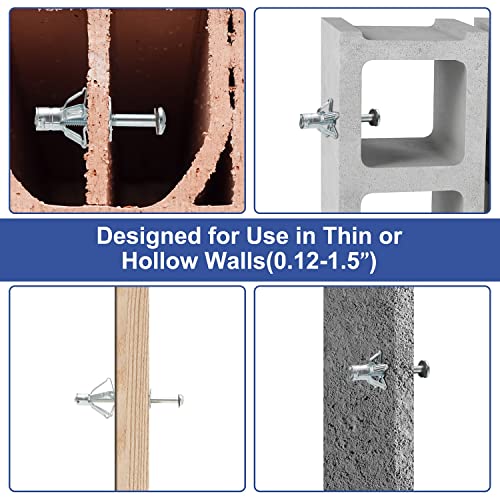 Designed for Use in Thin or Hollow Walls(0.12-1.5”)