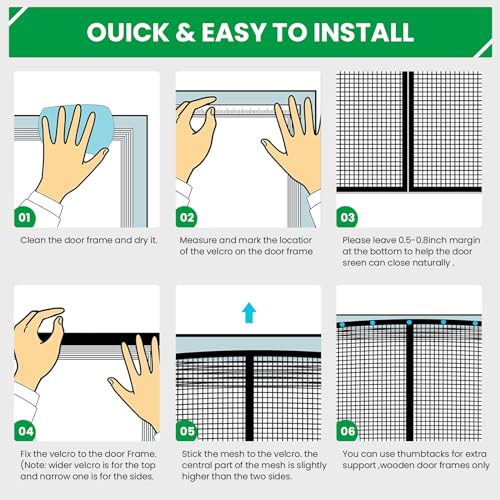 OUICK & EASY TO INSTALL

01

Clean the door frame and dry it.

02

Measure and mark the locatior of the velcro on the door frame

03

Please leave 0.5-0.8inch margin at the bottom to help the door sreen can close naturally .

04

Fix the velcro to the door Frame. (Note: wider velcro is for the top and narrow one is for the sides.

05

Stick the mesh to the velcro. the central part of the mesh is slightly higher than the two sides.

06

You can use thumbtacks for extra support ,wooden door frames only