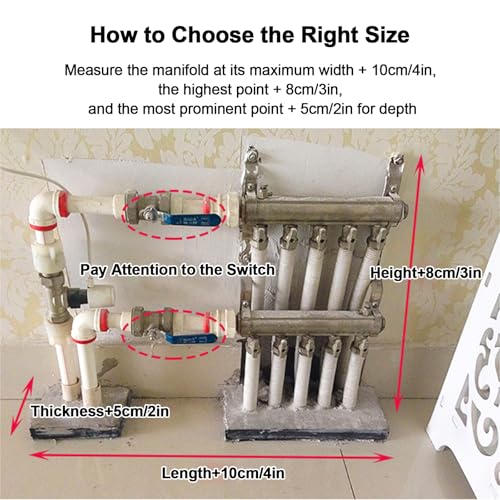 How to Choose the Right Size

Measure the manifold at its maximum width + 10cm/4in, the highest point + 8cm/3in, and the most prominent point + 5cm/2in for depth

Pay Attention to the Switch

Height+8cm/3in

Thickness+5cm/2in

Length+10cm/4in