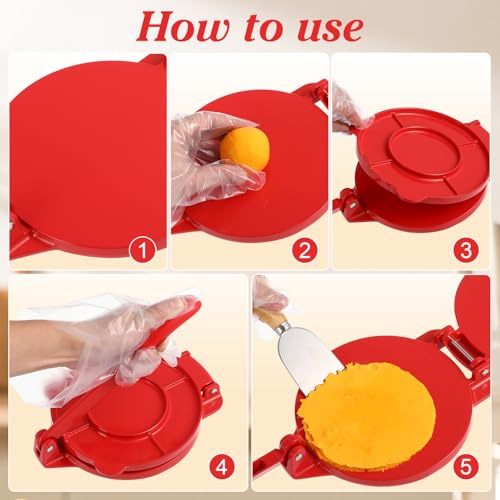 How to use

1

2

3

4

5