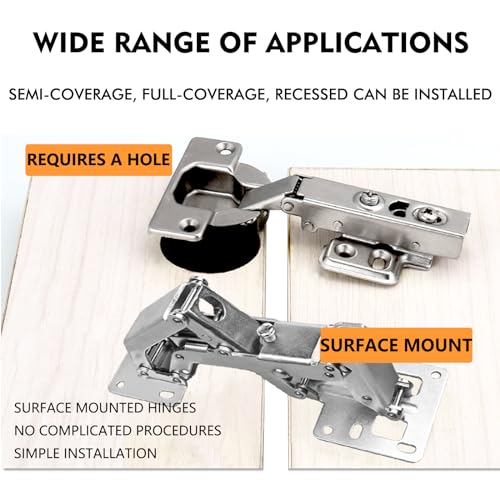 WIDE RANGE OF APPLICATIONS

SEMI-COVERAGE, FULL-COVERAGE, RECESSED CAN BE INSTALLED

REQUIRES A HOLE

SURFACE MOUNT

SURFACE MOUNTED HINGES
NO COMPLICATED PROCEDURES
SIMPLE INSTALLATION