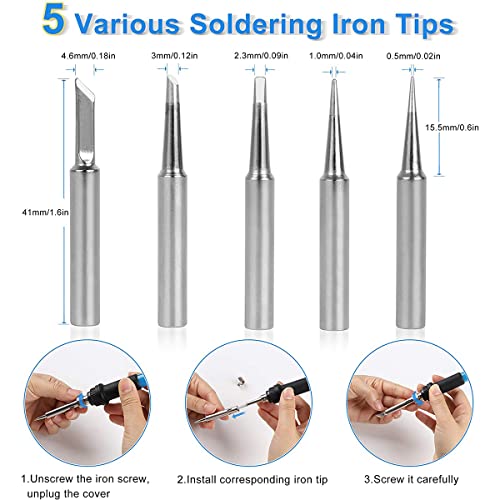 5 Various Soldering Iron Tips

4.6mm/0.18in

3mm/0.12in

2.3mm/0.09in

1.0mm/0.04in

0.5mm/0.02in

15.5mm/0.6in

41mm/1.6in

1.Unscrew the iron screw, unplug the cover

2.Install corresponding iron tip

3.Screw it carefully