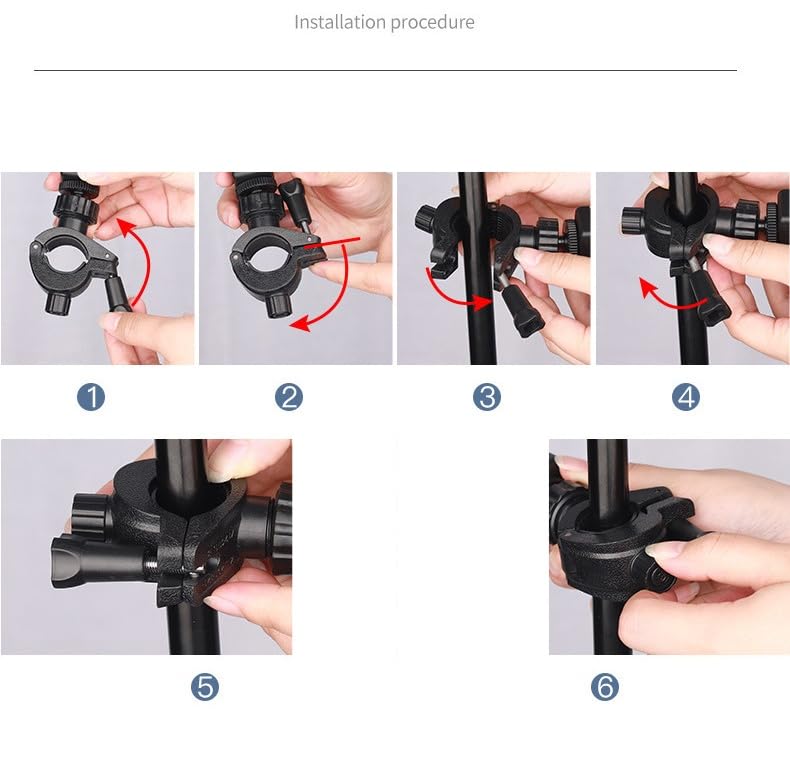 Installation procedure

1

2

3

4

5

6