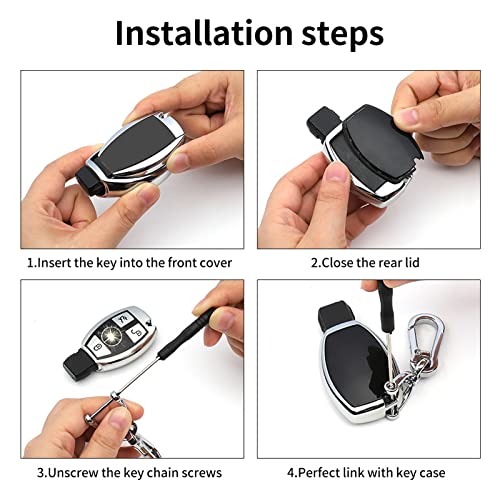 Installation steps

1.Insert the key into the front cover

2.Close the rear lid

3.Unscrew the key chain screws

4.Perfect link with key case