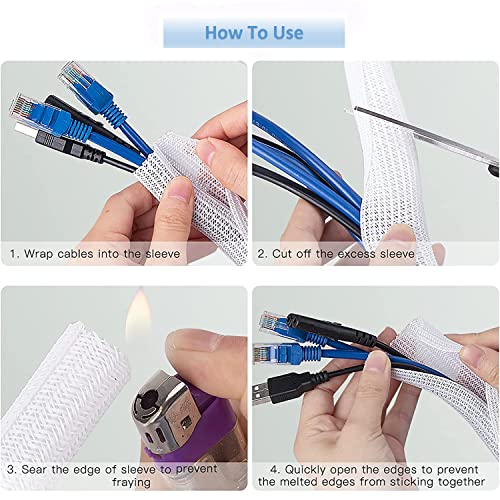 How To Use

1. Wrap cables into the sleeve

2. Cut off the excess sleeve

3. Sear the edge of sleeve to prevent fraying

4. Quickly open the edges to prevent the melted edges from sticking together