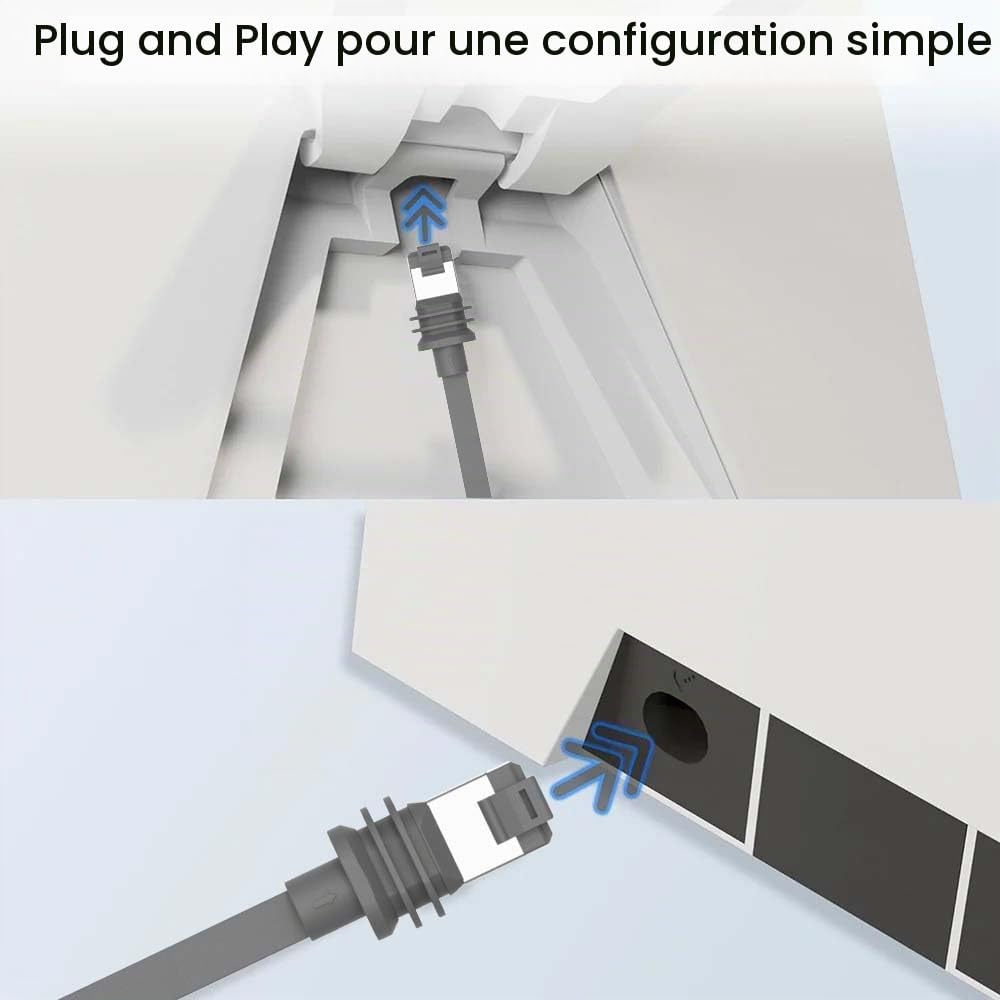 Plug and Play pour une configuration simple