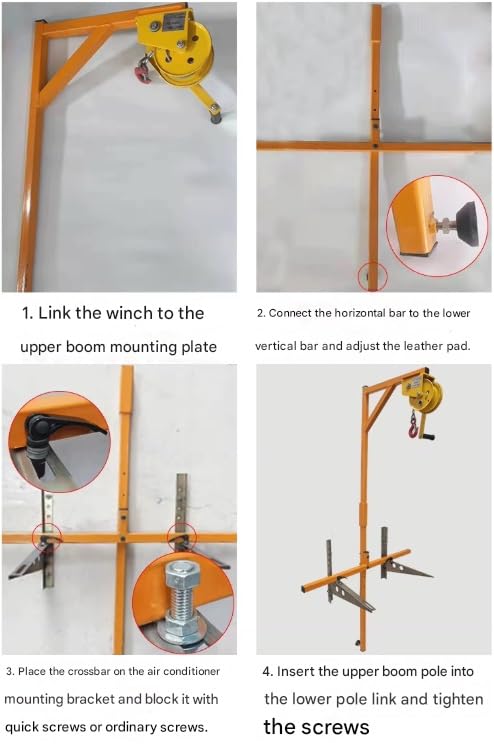 1. Link the winch to the upper boom mounting plate

2. Connect the horizontal bar to the lower vertical bar and adjust the leather pad.

3. Place the crossbar on the air conditioner mounting bracket and block it with quick screws or ordinary screws.

4. Insert the upper boom pole into the lower pole link and tighten the screws