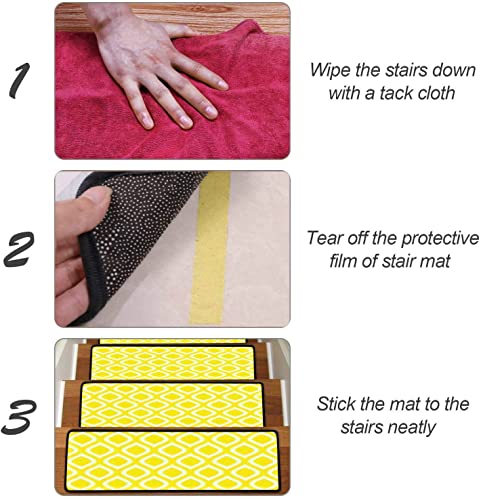 1

Wipe the stairs down with a tack cloth

2

Tear off the protective film of stair mat

3

Stick the mat to the stairs neatly