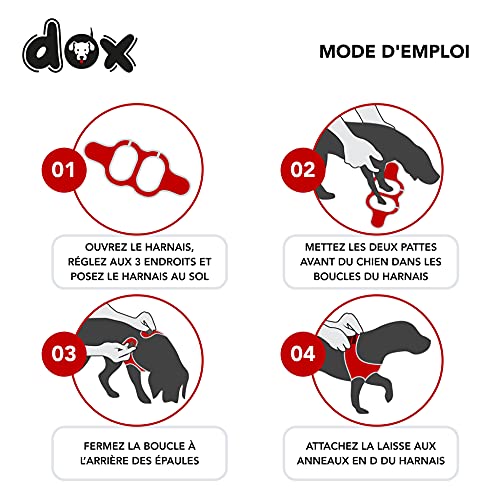 dox

MODE D'EMPLOI

01

OUVREZ LE HARNAIS, RÉGLEZ AUX 3 ENDROITS ET POSEZ LE HARNAIS AU SOL

02

METTEZ LES DEUX PATTES AVANT DU CHIEN DANS LES BOUCLES DU HARNAIS

03

FERMEZ LA BOUCLE À L'ARRIÈRE DES ÉPAULES

04

ATTACHEZ LA LAISSE AUX ANNEAUX EN D DU HARNAIS