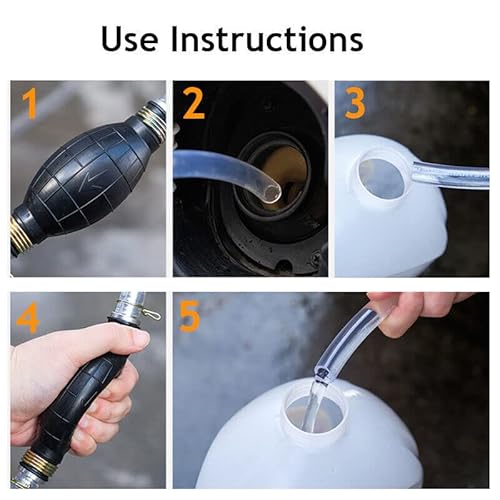 Use Instructions

1

2

3

4

5