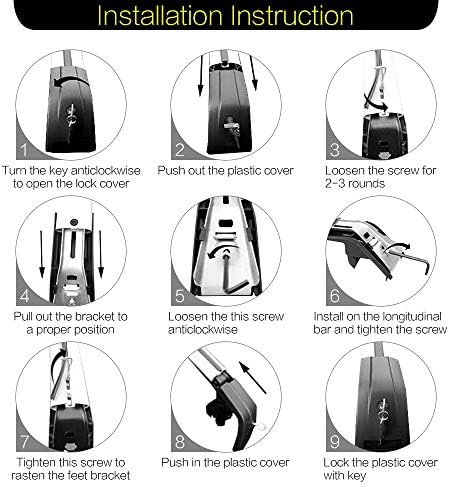 Installation Instruction

1
Turn the key anticlockwise to open the lock cover

2
Push out the plastic cover

3
Loosen the screw for 2-3 rounds

4
Pull out the bracket to a proper position

5
Loosen the this screw anticlockwise

6
Install on the longitudinal bar and tighten the screw

7
Tighten this screw to rasten the feet bracket

8
Push in the plastic cover

9
Lock the plastic cover with key