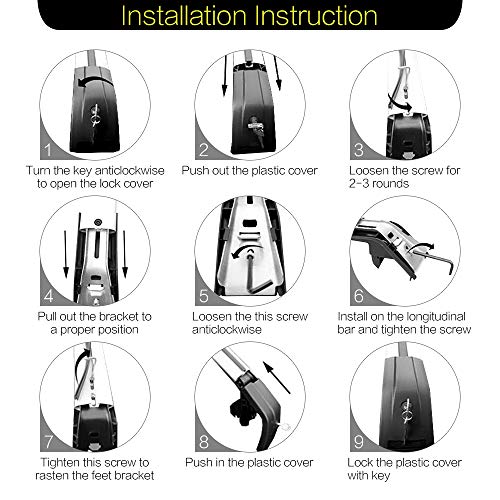 Installation Instruction

1
Turn the key anticlockwise to open the lock cover

2
Push out the plastic cover

3
Loosen the screw for 2-3 rounds

4
Pull out the bracket to a proper position

5
Loosen the this screw anticlockwise

6
Install on the longitudinal bar and tighten the screw

7
Tighten this screw to rasten the feet bracket

8
Push in the plastic cover

9
Lock the plastic cover with key