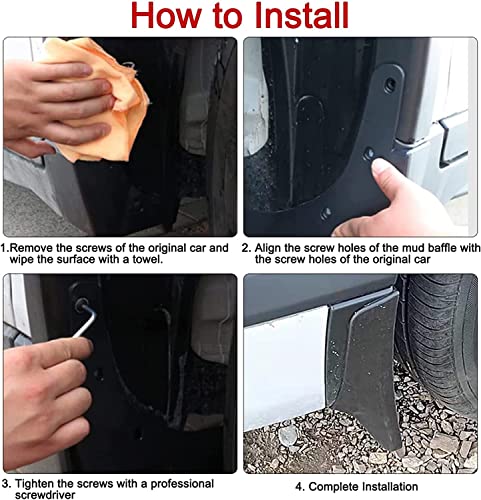 How to Install

1.Remove the screws of the original car and wipe the surface with a towel.

2. Align the screw holes of the mud baffle with the screw holes of the original car

3. Tighten the screws with a professional screwdriver

4. Complete Installation