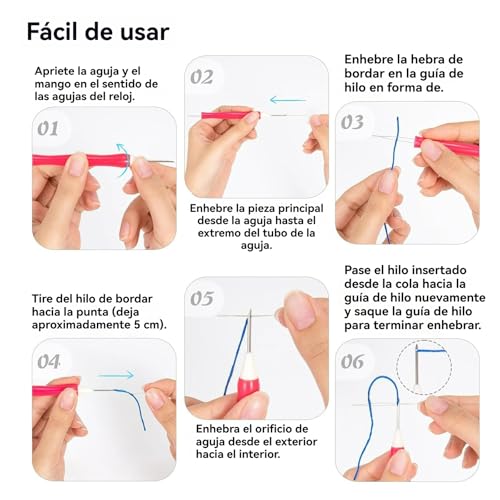 Fácil de usar

Apriete la aguja y el mango en el sentido de las agujas del reloj.

01

02

Enhebre la pieza principal desde la aguja hasta el extremo del tubo de la aguja.

Enhebre la hebra de bordar en la guía de hilo en forma de.

03

Tire del hilo de bordar hacia la punta (deja aproximadamente 5 cm).

04

05

Enhebra el orificio de aguja desde el exterior hacia el interior.

Pase el hilo insertado desde la cola hacia la guía de hilo nuevamente y saque la guía de hilo para terminar enhebrar.

06