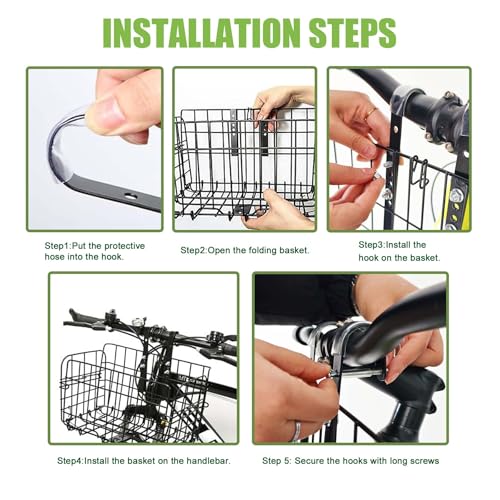 INSTALLATION STEPS

Step1:Put the protective hose into the hook.

Step2:Open the folding basket.

Step3:Install the hook on the basket.

Step4:Install the basket on the handlebar.

Step 5: Secure the hooks with long screws