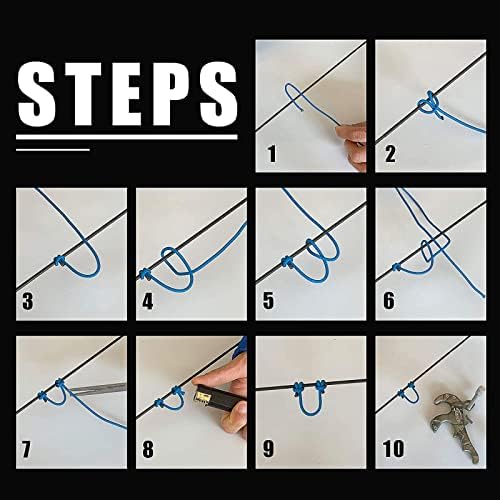 STEPS

1

2

3

4

5

6

7

8

9

10