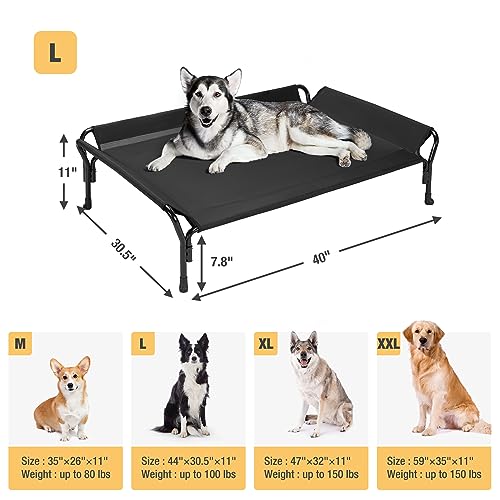 L

11"

30.5"

7.8"

40"

M

Size : 35"×26"×11"
Weight : up to 80 lbs

L

Size : 44"×30.5"×11"
Weight : up to 100 lbs

XL

Size : 47"×32"×11"
Weight : up to 150 lbs

XXL

Size : 59"×35"×11"
Weight : up to 150 lbs