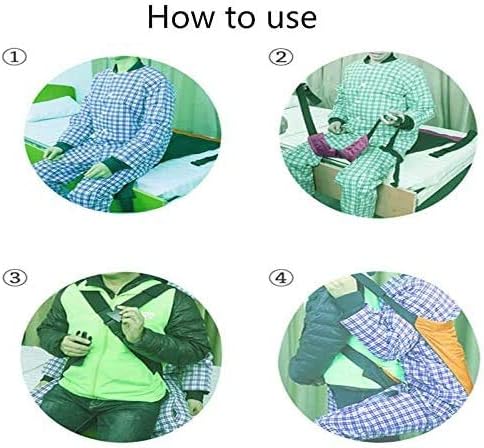 How to use

①

②

③

④