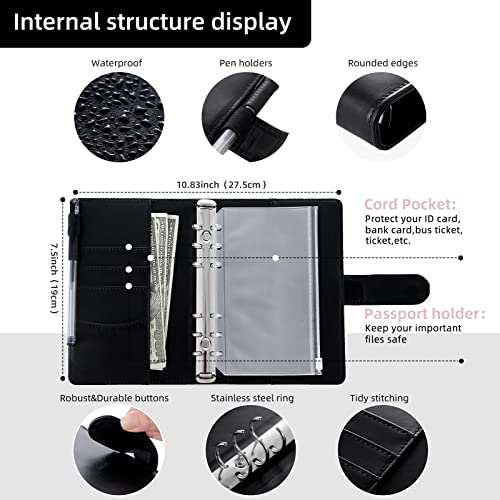 Internal structure display

Waterproof

Pen holders

Rounded edges

10.83inch（27.5cm）

7.5inch（19cm）

Cord Pocket:
Protect your ID card, bank card,bus ticket, ticket,etc.

Passport holder:
Keep your important files safe

Robust&Durable buttons

Stainless steel ring

Tidy stitching