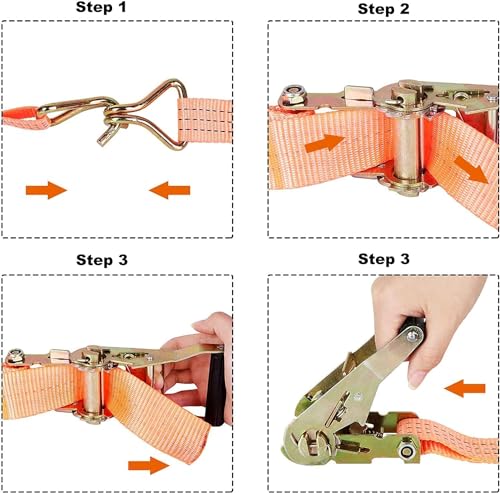 Step 1

Step 2

Step 3

Step 3