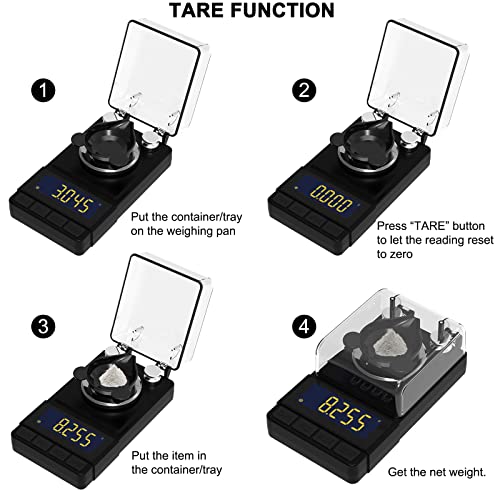 TARE FUNCTION

1

3.045

Put the container/tray on the weighing pan

2

0.000

Press “TARE” button to let the reading reset to zero

3

8.255

Put the item in the container/tray

4

8.255

Get the net weight.