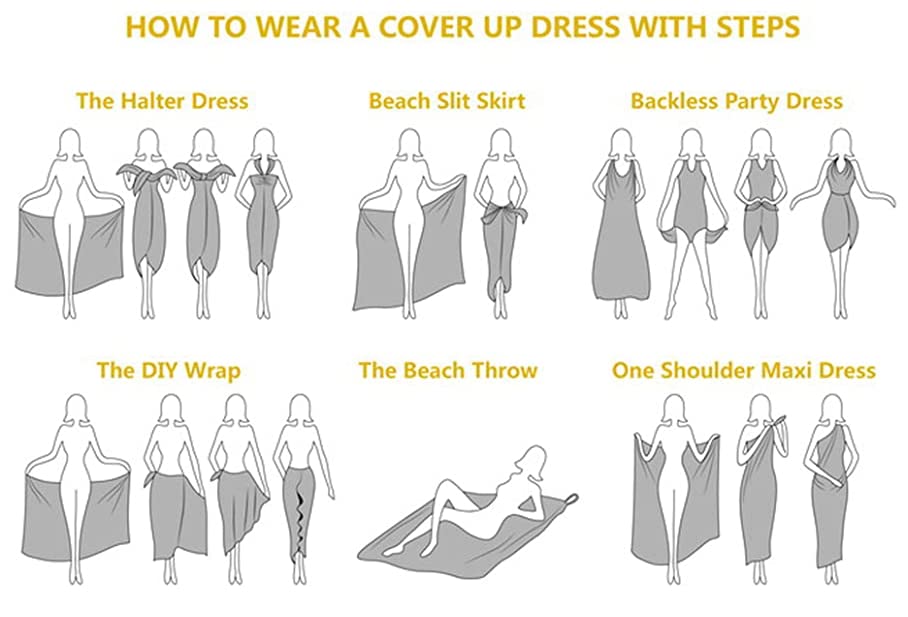 HOW TO WEAR A COVER UP DRESS WITH STEPS

The Halter Dress

Beach Slit Skirt

Backless Party Dress

The DIY Wrap

The Beach Throw

One Shoulder Maxi Dress