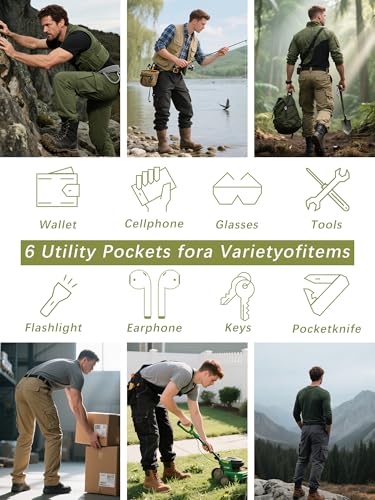 Wallet
Cellphone
Glasses
Tools

6 Utility Pockets fora Varietyofitems

Flashlight
Earphone
Keys
Pocketknife