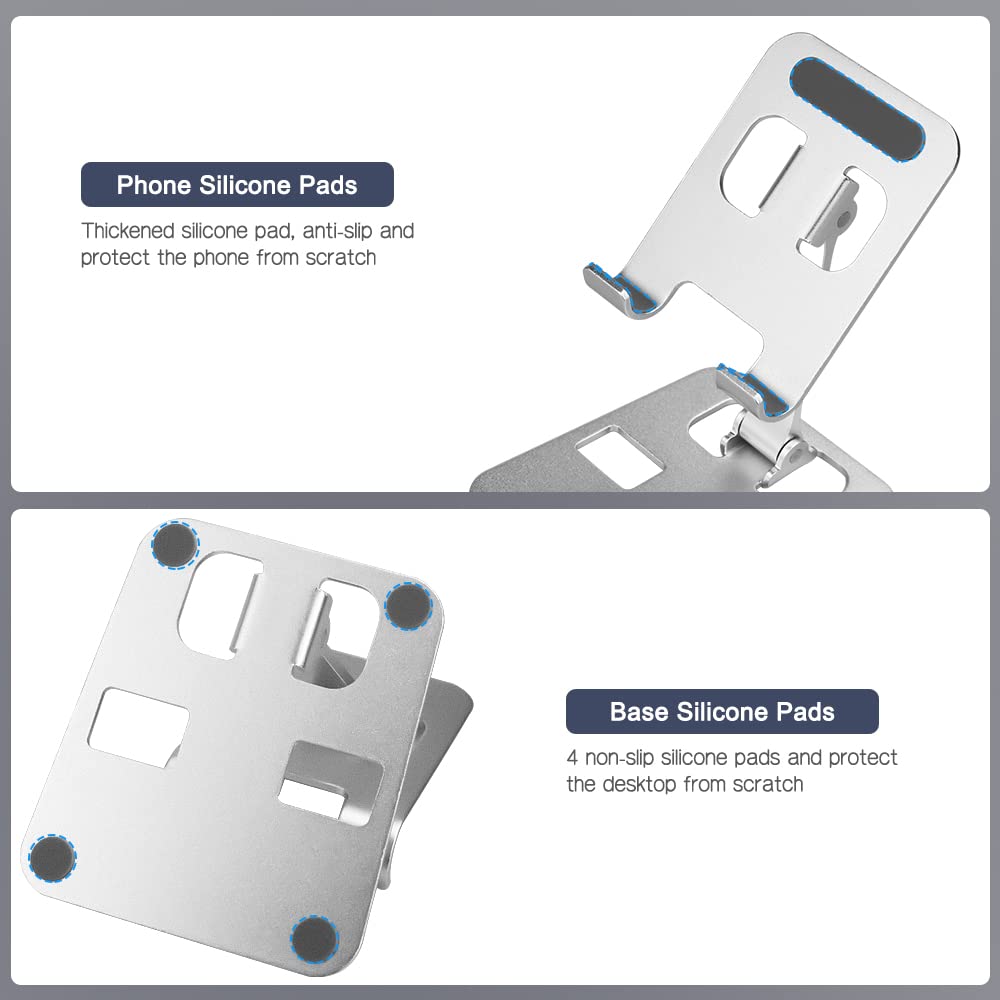 Phone Silicone Pads

Thickened silicone pad, anti-slip and protect the phone from scratch

Base Silicone Pads

4 non-slip silicone pads and protect the desktop from scratch