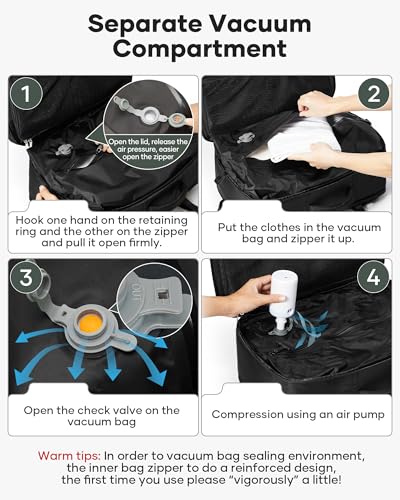 Separate Vacuum Compartment

1

Open the lid, release the air pressure, easier open the zipper

Hook one hand on the retaining ring and the other on the zipper and pull it open firmly.

2

Put the clothes in the vacuum bag and zipper it up.

3

OUT

Open the check valve on the vacuum bag

4

Compression using an air pump

Warm tips: In order to vacuum bag sealing environment, the inner bag zipper to do a reinforced design, the first time you use please "vigorously" a little!